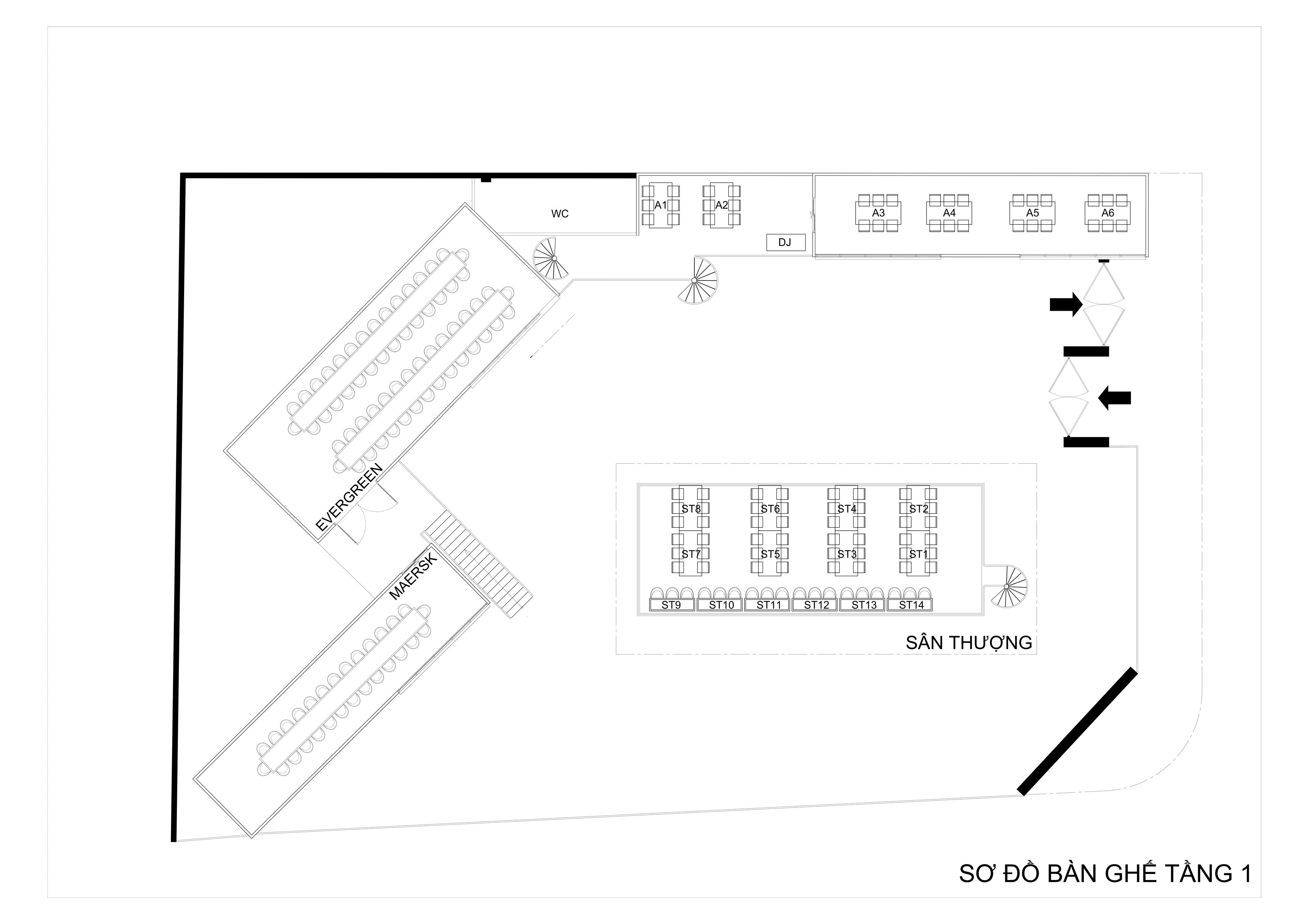 WC

A1

A2

DJ

A3

A4

A5

A6

EVERGREEN

MAERSK

ST8

ST6

ST4

ST2

ST7

ST5

ST3

ST1

ST9

ST10

ST11

ST12

ST13

ST14

SÂN THƯỢNG

SƠ ĐỒ BÀN GHẾ TẦNG 1